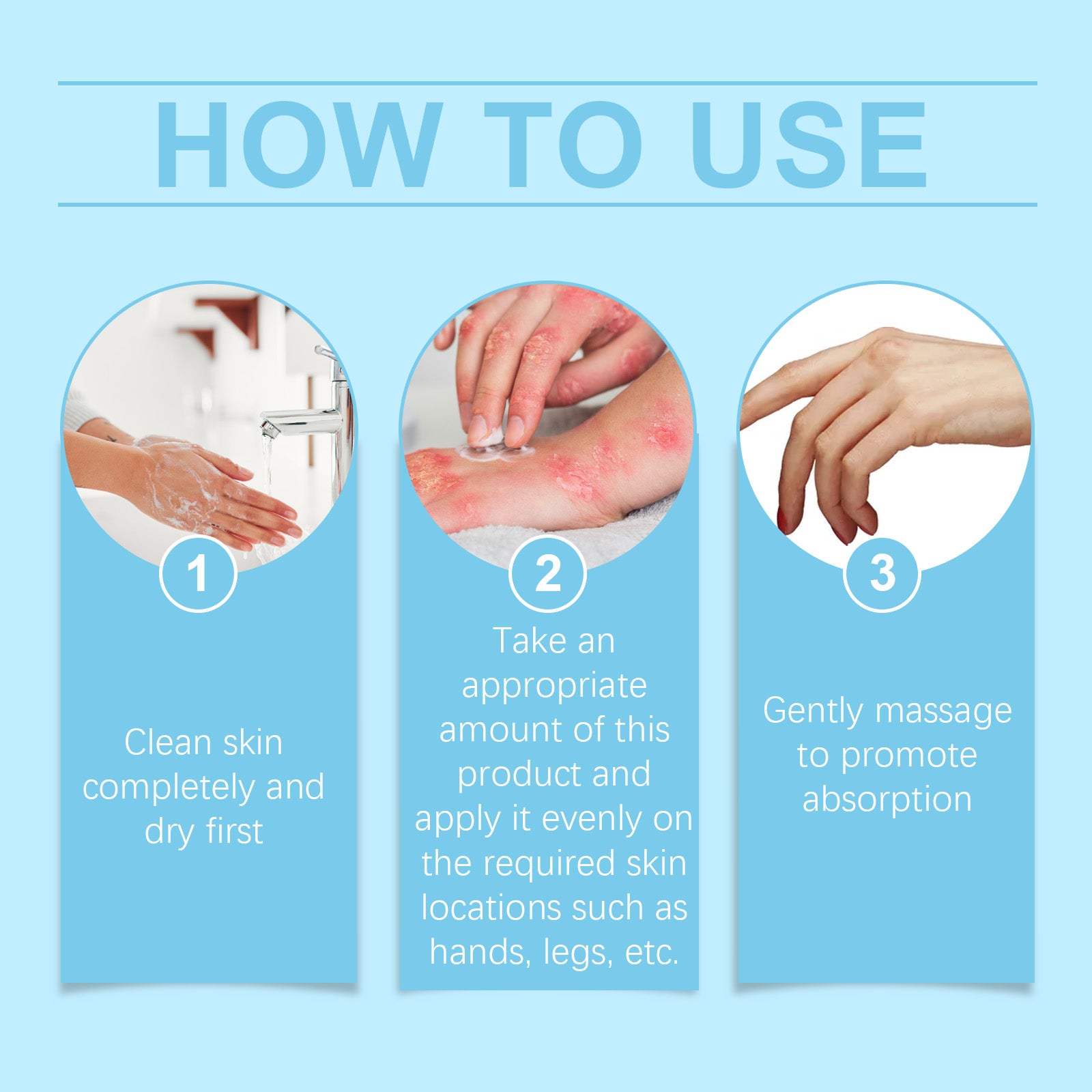 HOW TO USE

1

Clean skin completely and dry first

2

Take an appropriate amount of this product and apply it evenly on the required skin locations such as hands, legs, etc.

3

Gently massage to promote absorption