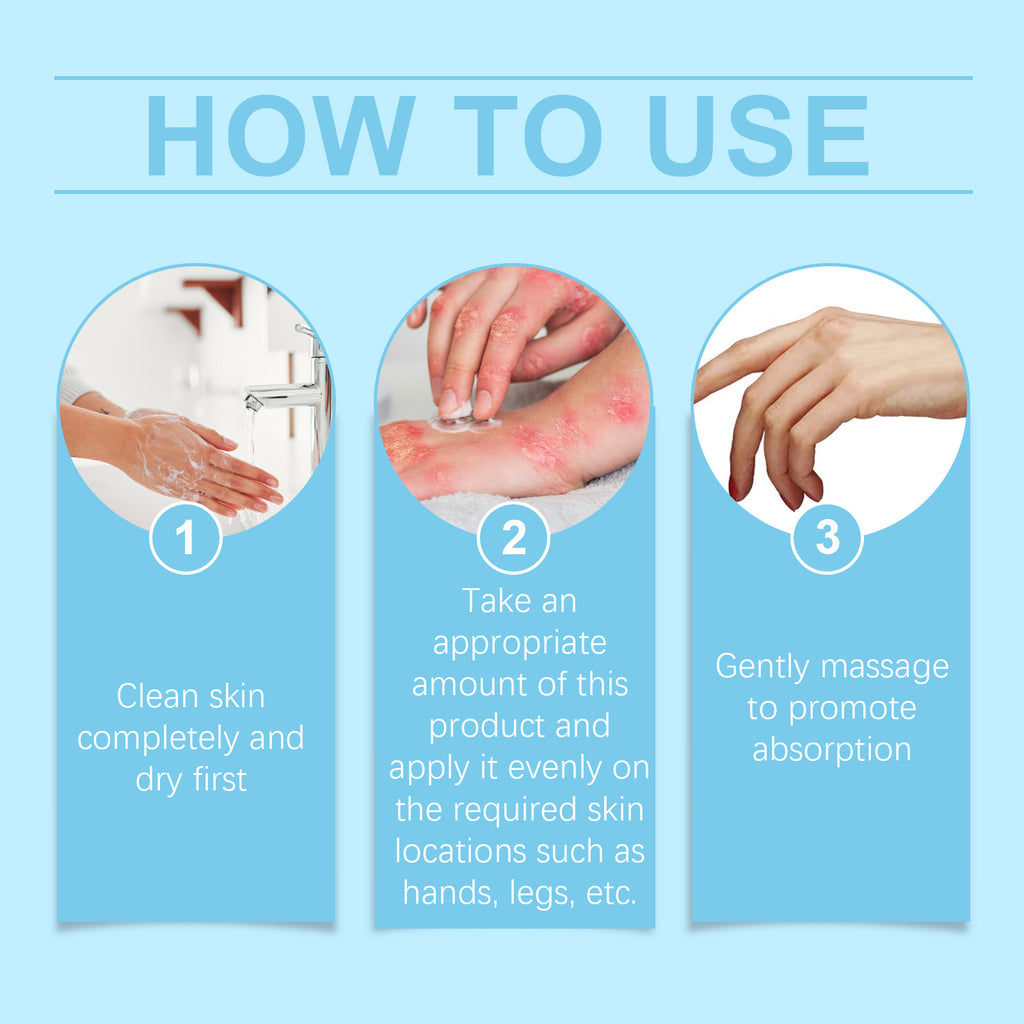 HOW TO USE

1

Clean skin completely and dry first

2

Take an appropriate amount of this product and apply it evenly on the required skin locations such as hands, legs, etc.

3

Gently massage to promote absorption