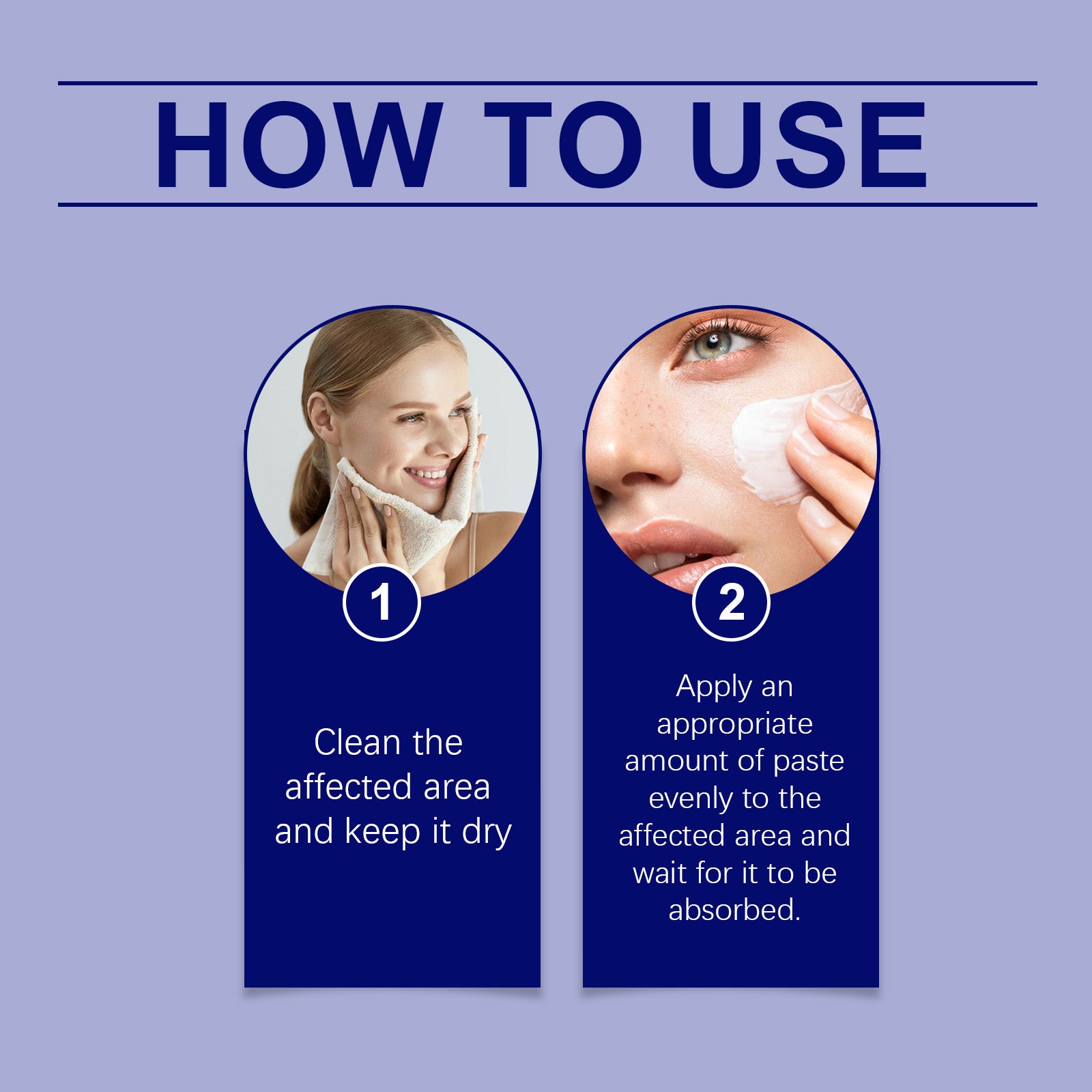 HOW TO USE

1

Clean the affected area and keep it dry

2

Apply an appropriate amount of paste evenly to the affected area and wait for it to be absorbed.