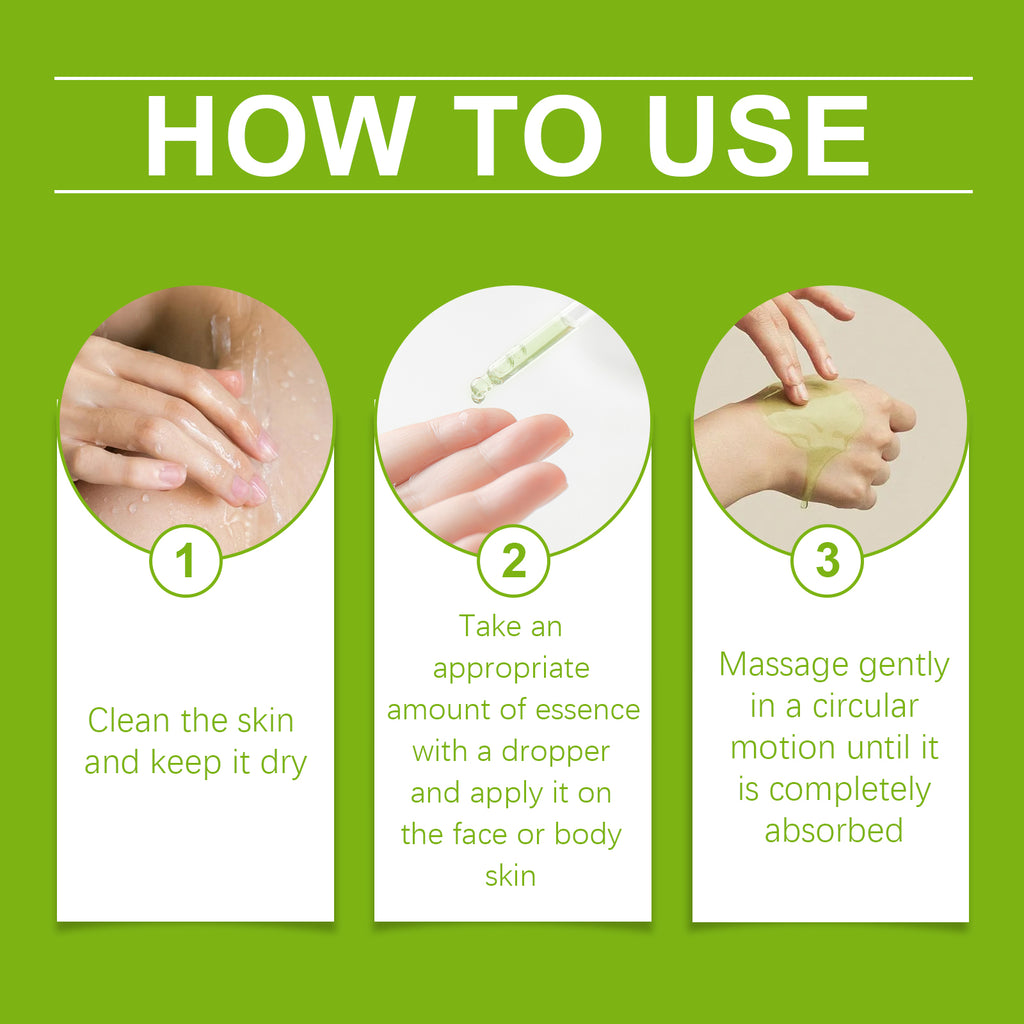 HOW TO USE

1

Clean the skin and keep it dry

2

Take an appropriate amount of essence with a dropper and apply it on the face or body skin

3

Massage gently in a circular motion until it is completely absorbed